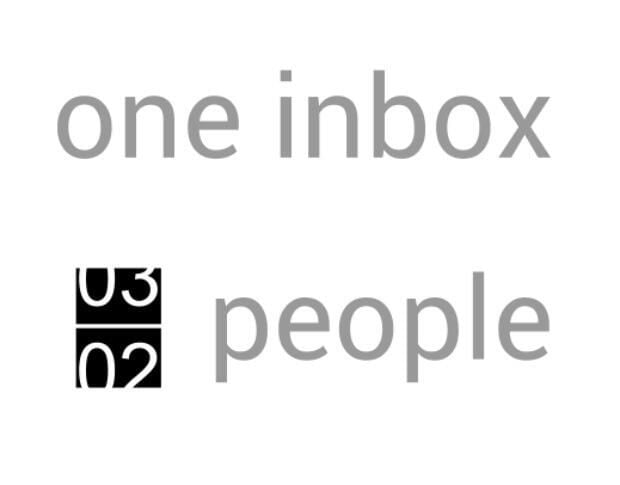 one inbox

03
02 people