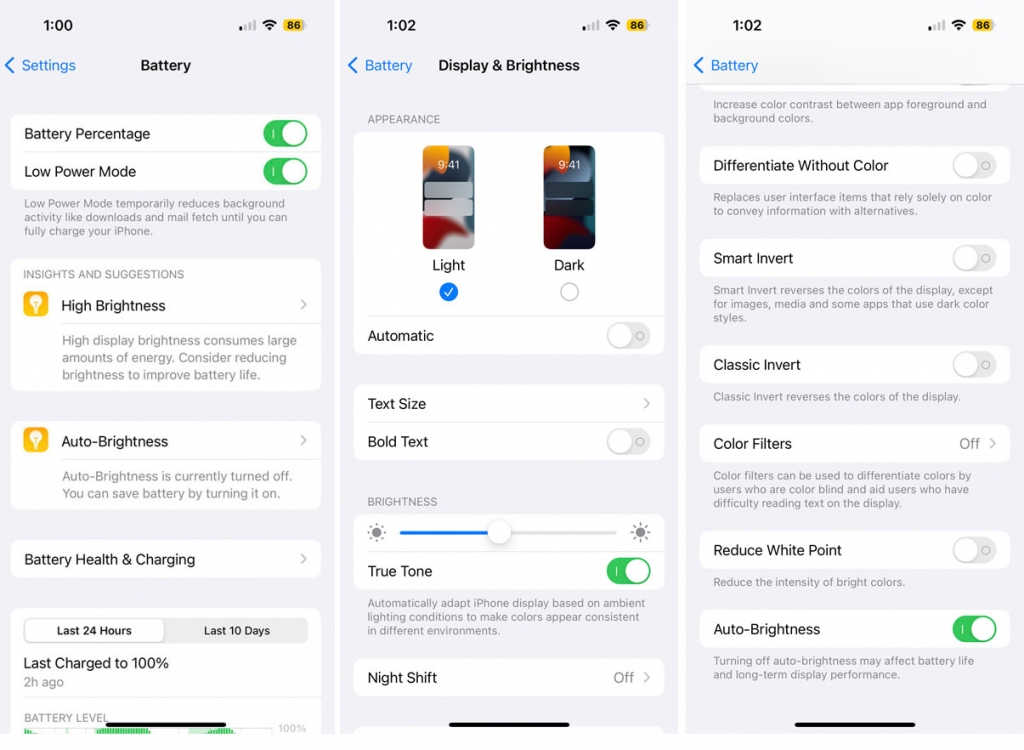 1:00

86

Settings

Battery

Battery Percentage

Low Power Mode

Low Power Mode temporarily reduces background activity like downloads and mail fetch until you can fully charge your iPhone.

INSIGHTS AND SUGGESTIONS

High Brightness

High display brightness consumes large amounts of energy. Consider reducing brightness to improve battery life.

Auto-Brightness

Auto-Brightness is currently turned off. You can save battery by turning it on.

Battery Health & Charging

Last 24 Hours

Last 10 Days

Last Charged to 100%

2h ago

BATTERY LEVEL

100%

1:02

86

Battery

Display & Brightness

APPEARANCE

9:41

9:41

Light

Dark

Automatic

Text Size

Bold Text

BRIGHTNESS

True Tone

Automatically adapt iPhone display based on ambient lighting conditions to make colors appear consistent in different environments.

Night Shift

Off

1:02

86

Battery

Increase color contrast between app foreground and background colors.

Differentiate Without Color

Replaces user interface items that rely solely on color to convey information with alternatives.

Smart Invert

Smart Invert reverses the colors of the display, except for images, media and some apps that use dark color styles.

Classic Invert

Classic Invert reverses the colors of the display.

Color Filters

Off

Color filters can be used to differentiate colors by users who are color blind and aid users who have difficulty reading text on the display.

Reduce White Point

Reduce the intensity of bright colors.

Auto-Brightness

Turning off auto-brightness may affect battery life and long-term display performance.