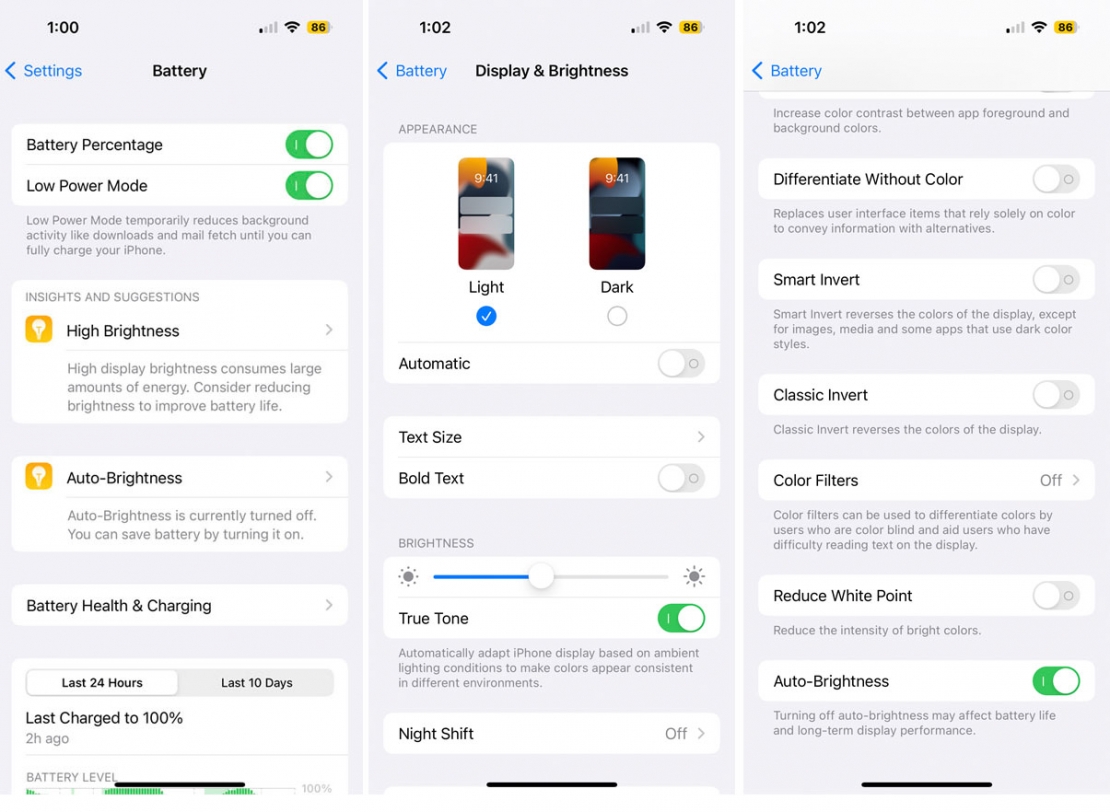 1:00

86

Settings

Battery

Battery Percentage

Low Power Mode

Low Power Mode temporarily reduces background activity like downloads and mail fetch until you can fully charge your iPhone.

INSIGHTS AND SUGGESTIONS

High Brightness

High display brightness consumes large amounts of energy. Consider reducing brightness to improve battery life.

Auto-Brightness

Auto-Brightness is currently turned off. You can save battery by turning it on.

Battery Health & Charging

Last 24 Hours

Last 10 Days

Last Charged to 100%

2h ago

BATTERY LEVEL

100%

1:02

86

Battery

Display & Brightness

APPEARANCE

9:41

9:41

Light

Dark

Automatic

Text Size

Bold Text

BRIGHTNESS

True Tone

Automatically adapt iPhone display based on ambient lighting conditions to make colors appear consistent in different environments.

Night Shift

Off

1:02

86

Battery

Increase color contrast between app foreground and background colors.

Differentiate Without Color

Replaces user interface items that rely solely on color to convey information with alternatives.

Smart Invert

Smart Invert reverses the colors of the display, except for images, media and some apps that use dark color styles.

Classic Invert

Classic Invert reverses the colors of the display.

Color Filters

Off

Color filters can be used to differentiate colors by users who are color blind and aid users who have difficulty reading text on the display.

Reduce White Point

Reduce the intensity of bright colors.

Auto-Brightness

Turning off auto-brightness may affect battery life and long-term display performance.