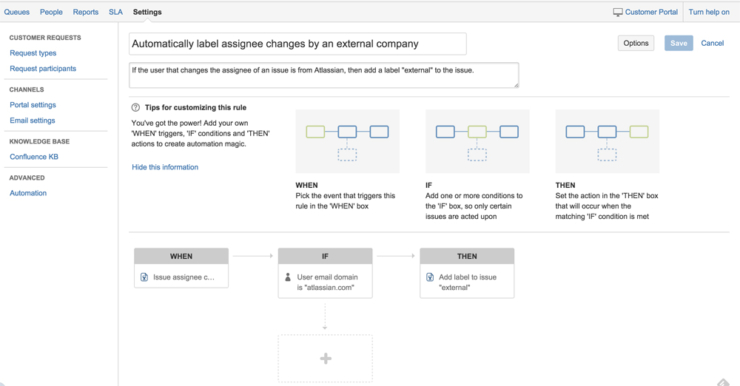 Queues People Reports SLA Settings

Customer Portal Turn help on

CUSTOMER REQUESTS
Request types
Request participants

CHANNELS
Portal settings
Email settings

KNOWLEDGE BASE
Confluence KB

ADVANCED
Automation

Automatically label assignee changes by an external company

Options Save Cancel

If the user that changes the assignee of an issue is from Atlassian, then add a label "external" to the issue.

Tips for customizing this rule

You've got the power! Add your own 'WHEN' triggers, 'IF' conditions and 'THEN' actions to create automation magic.

Hide this information

WHEN
Pick the event that triggers this rule in the 'WHEN' box

IF
Add one or more conditions to the 'IF' box, so only certain issues are acted upon

THEN
Set the action in the 'THEN' box that will occur when the matching 'IF' condition is met

WHEN
Issue assignee c...

IF
User email domain is "atlassian.com"

THEN
Add label to issue "external"

+