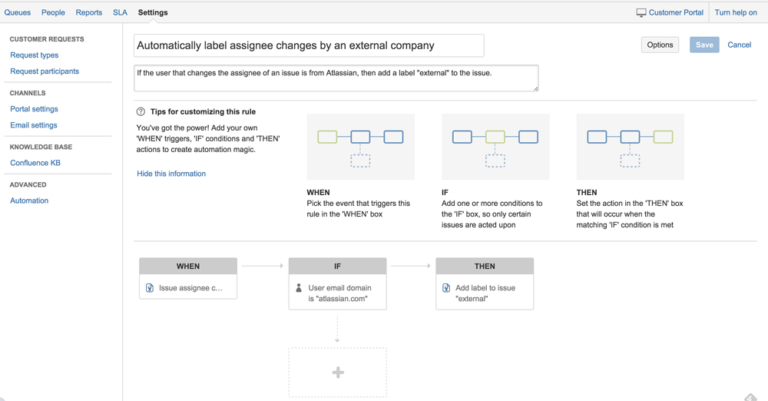 Queues People Reports SLA Settings

Customer Portal Turn help on

CUSTOMER REQUESTS

Request types

Request participants

CHANNELS

Portal settings

Email settings

KNOWLEDGE BASE

Confluence KB

ADVANCED

Automation

Automatically label assignee changes by an external company

Options Save Cancel

If the user that changes the assignee of an issue is from Atlassian, then add a label "external" to the issue.

Tips for customizing this rule

You've got the power! Add your own 'WHEN' triggers, 'IF' conditions and 'THEN' actions to create automation magic.

Hide this information

WHEN
Pick the event that triggers this rule in the 'WHEN' box

IF
Add one or more conditions to the 'IF' box, so only certain issues are acted upon

THEN
Set the action in the 'THEN' box that will occur when the matching 'IF' condition is met

WHEN
Issue assignee c...

IF
User email domain is "atlassian.com"

THEN
Add label to issue "external"

+