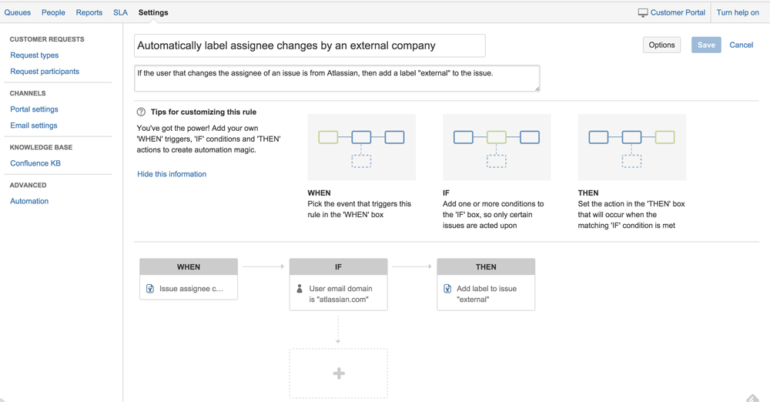 Queues People Reports SLA Settings

Customer Portal Turn help on

CUSTOMER REQUESTS
Request types
Request participants

CHANNELS
Portal settings
Email settings

KNOWLEDGE BASE
Confluence KB

ADVANCED
Automation

Automatically label assignee changes by an external company

Options Save Cancel

If the user that changes the assignee of an issue is from Atlassian, then add a label "external" to the issue.

Tips for customizing this rule

You've got the power! Add your own 'WHEN' triggers, 'IF' conditions and 'THEN' actions to create automation magic.

Hide this information

WHEN
Pick the event that triggers this rule in the 'WHEN' box

IF
Add one or more conditions to the 'IF' box, so only certain issues are acted upon

THEN
Set the action in the 'THEN' box that will occur when the matching 'IF' condition is met

WHEN
Issue assignee c...

IF
User email domain is "atlassian.com"

THEN
Add label to issue "external"

+