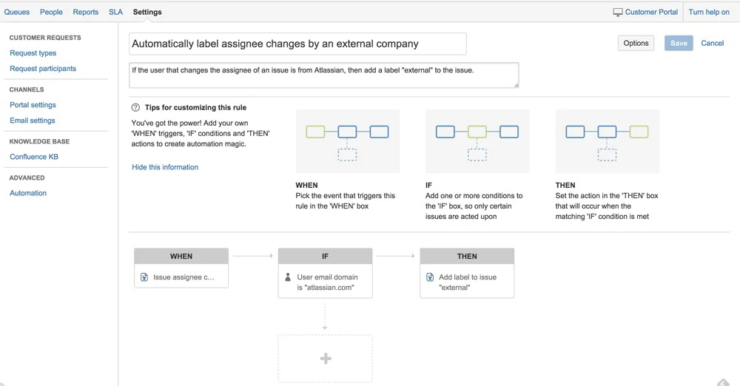 Queues People Reports SLA Settings

Customer Portal Turn help on

CUSTOMER REQUESTS
Request types
Request participants

CHANNELS
Portal settings
Email settings

KNOWLEDGE BASE
Confluence KB

ADVANCED
Automation

Automatically label assignee changes by an external company

Options Save Cancel

If the user that changes the assignee of an issue is from Atlassian, then add a label "external" to the issue.

Tips for customizing this rule

You've got the power! Add your own 'WHEN' triggers, 'IF' conditions and 'THEN' actions to create automation magic.

Hide this information

WHEN
Pick the event that triggers this rule in the 'WHEN' box

IF
Add one or more conditions to the 'IF' box, so only certain issues are acted upon

THEN
Set the action in the 'THEN' box that will occur when the matching 'IF' condition is met

WHEN
Issue assignee c...

IF
User email domain is "atlassian.com"

THEN
Add label to issue "external"

+